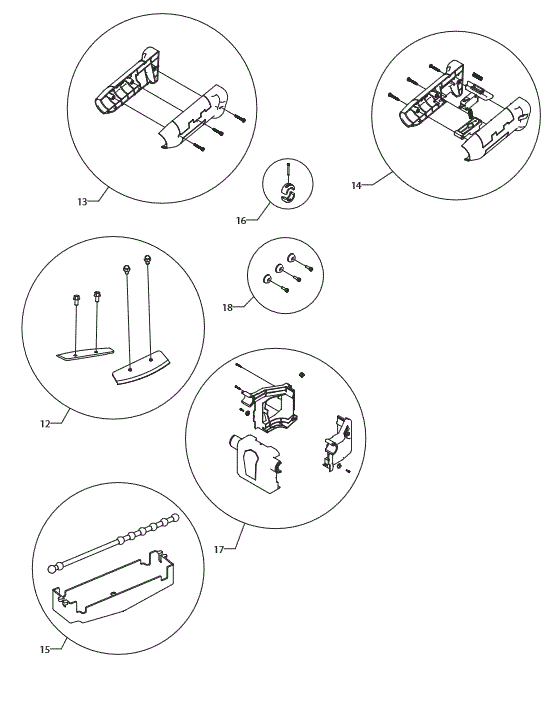 13

14

16

18

12

17

15